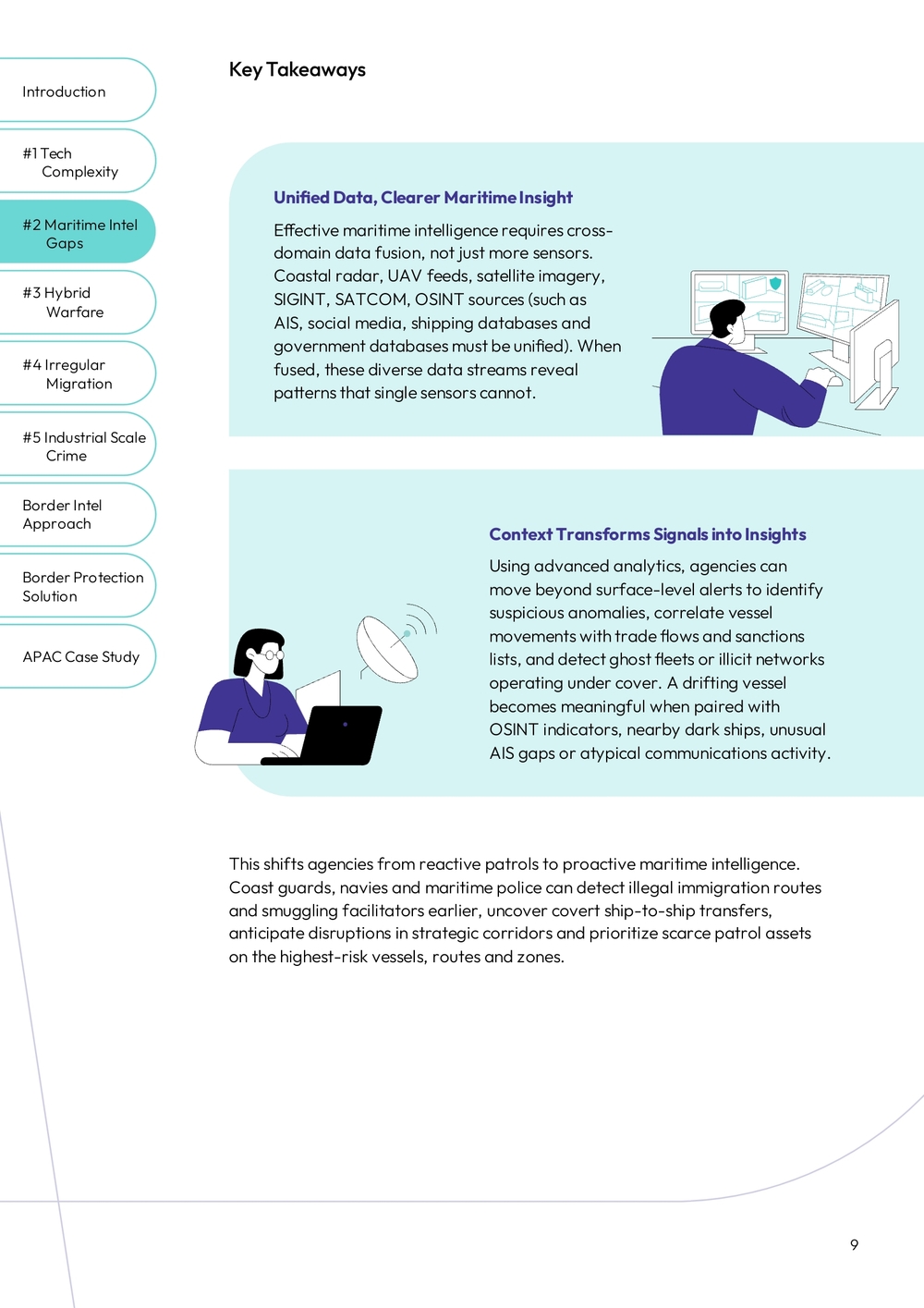 Introduction

#1 Tech Complexity

#2 Maritime Intel Gaps

#3 Hybrid Warfare

#4 Irregular Migration

#5 Industrial Scale Crime

Border Intel Approach

Border Protection Solution

APAC Case Study

Key Takeaways

Unified Data, Clearer Maritime Insight

Effective maritime intelligence requires cross-domain data fusion, not just more sensors. Coastal radar, UAV feeds, satellite imagery, SIGINT, SATCOM, OSINT sources (such as AIS, social media, shipping databases and government databases must be unified). When fused, these diverse data streams reveal patterns that single sensors cannot.

Context Transforms Signals into Insights

Using advanced analytics, agencies can move beyond surface-level alerts to identify suspicious anomalies, correlate vessel movements with trade flows and sanctions lists, and detect ghost fleets or illicit networks operating under cover. A drifting vessel becomes meaningful when paired with OSINT indicators, nearby dark ships, unusual AIS gaps or atypical communications activity.

This shifts agencies from reactive patrols to proactive maritime intelligence. Coast guards, navies and maritime police can detect illegal immigration routes and smuggling facilitators earlier, uncover covert ship-to-ship transfers, anticipate disruptions in strategic corridors and prioritize scarce patrol assets on the highest-risk vessels, routes and zones.

9