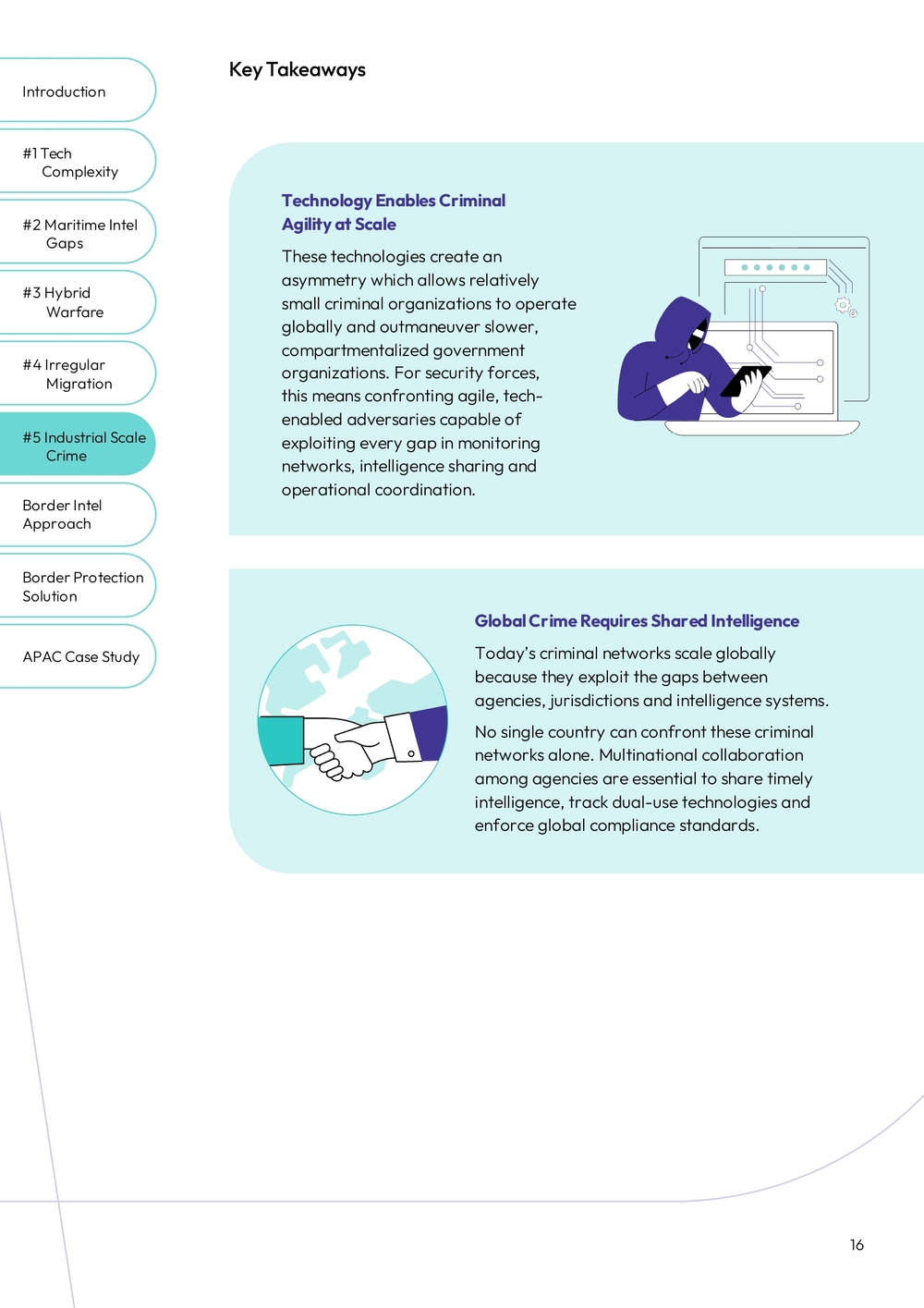 Introduction

#1 Tech Complexity

#2 Maritime Intel Gaps

#3 Hybrid Warfare

#4 Irregular Migration

#5 Industrial Scale Crime

Border Intel Approach

Border Protection Solution

APAC Case Study

Key Takeaways

Technology Enables Criminal Agility at Scale

These technologies create an asymmetry which allows relatively small criminal organizations to operate globally and outmaneuver slower, compartmentalized government organizations. For security forces, this means confronting agile, tech-enabled adversaries capable of exploiting every gap in monitoring networks, intelligence sharing and operational coordination.

Global Crime Requires Shared Intelligence

Today's criminal networks scale globally because they exploit the gaps between agencies, jurisdictions and intelligence systems.

No single country can confront these criminal networks alone. Multinational collaboration among agencies are essential to share timely intelligence, track dual-use technologies and enforce global compliance standards.

16