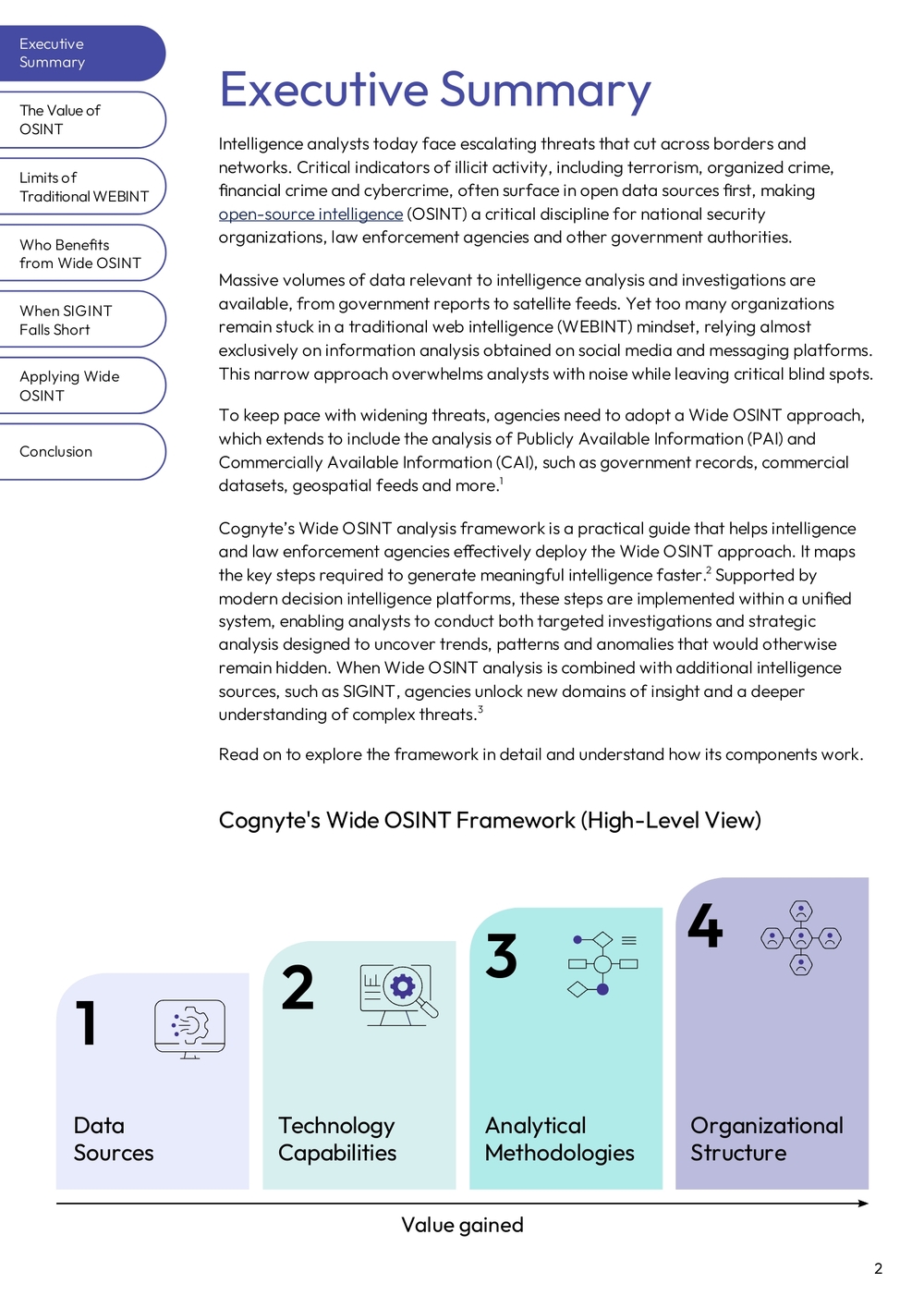 Executive Summary

The Value of OSINT

Limits of Traditional WEBINT

Who Benefits from Wide OSINT

When SIGINT Falls Short

Applying Wide OSINT

Conclusion

Executive Summary

Intelligence analysts today face escalating threats that cut across borders and networks. Critical indicators of illicit activity, including terrorism, organized crime, financial crime and cybercrime, often surface in open data sources first, making open-source intelligence (OSINT) a critical discipline for national security organizations, law enforcement agencies and other government authorities.

Massive volumes of data relevant to intelligence analysis and investigations are available, from government reports to satellite feeds. Yet too many organizations remain stuck in a traditional web intelligence (WEBINT) mindset, relying almost exclusively on information analysis obtained on social media and messaging platforms. This narrow approach overwhelms analysts with noise while leaving critical blind spots.

To keep pace with widening threats, agencies need to adopt a Wide OSINT approach, which extends to include the analysis of Publicly Available Information (PAI) and Commercially Available Information (CAI), such as government records, commercial datasets, geospatial feeds and more.$^1$

Cognyte's Wide OSINT analysis framework is a practical guide that helps intelligence and law enforcement agencies effectively deploy the Wide OSINT approach. It maps the key steps required to generate meaningful intelligence faster.$^2$ Supported by modern decision intelligence platforms, these steps are implemented within a unified system, enabling analysts to conduct both targeted investigations and strategic analysis designed to uncover trends, patterns and anomalies that would otherwise remain hidden. When Wide OSINT analysis is combined with additional intelligence sources, such as SIGINT, agencies unlock new domains of insight and a deeper understanding of complex threats.$^3$

Read on to explore the framework in detail and understand how its components work.

Cognyte's Wide OSINT Framework (High-Level View)

1 Data Sources

2 Technology Capabilities

3 Analytical Methodologies

4 Organizational Structure

Value gained

2